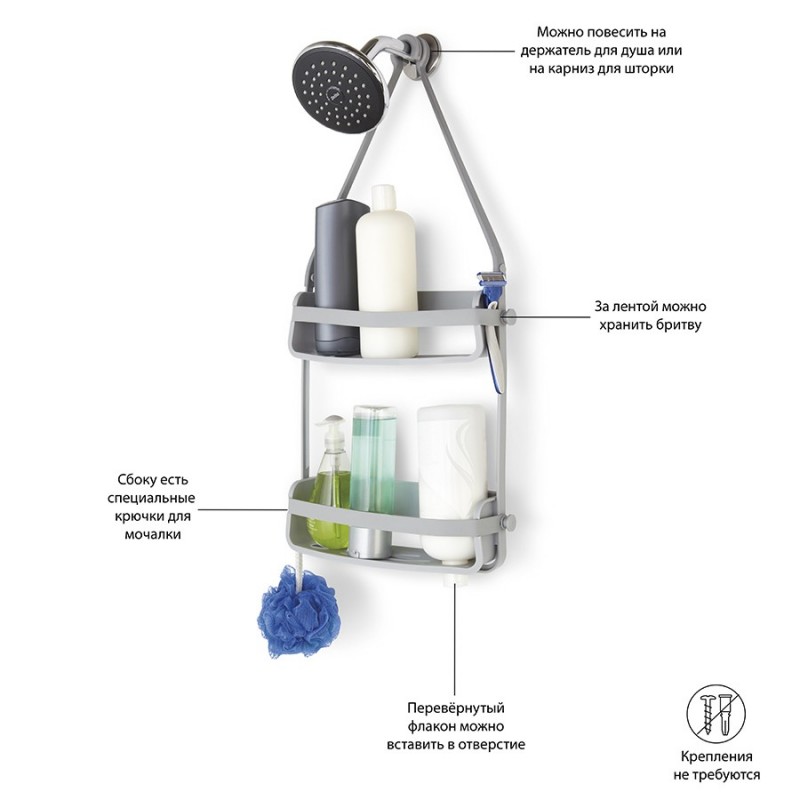 Можно повесить на держатель для душа или на карниз для шторки

За лентой можно хранить бритву

Сбоку есть специальные крючки для мочалки

Перевёрнутый флакон можно вставить в отверстие

Крепления не требуются