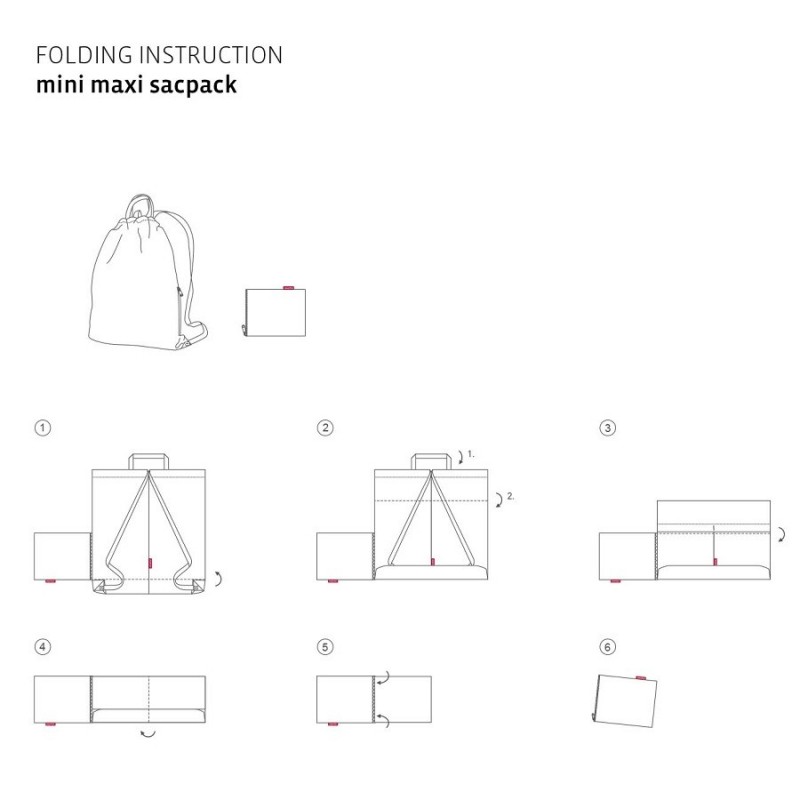 FOLDING INSTRUCTION
mini maxi sacpack

①

②

1.

2.

③

④

⑤

⑥